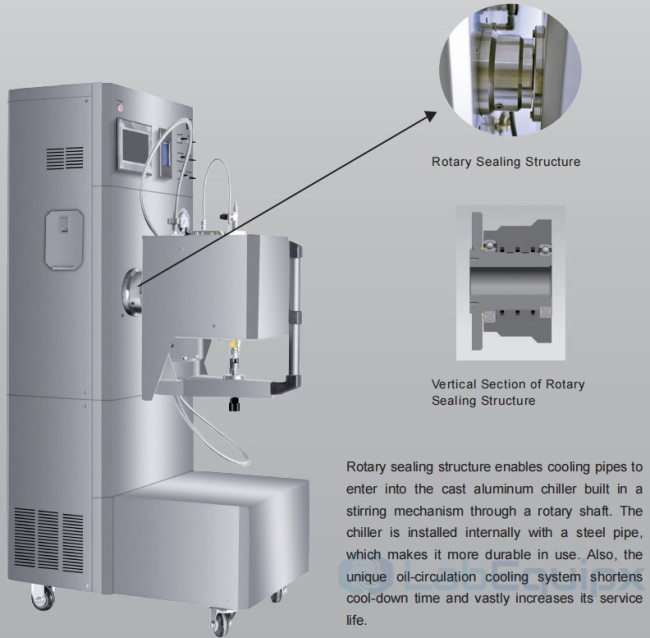 Rotary Sealing Structure

Vertical Section of Rotary Sealing Structure

Rotary sealing structure enables cooling pipes to enter into the cast aluminum chiller built in a stirring mechanism through a rotary shaft. The chiller is installed internally with a steel pipe, which makes it more durable in use. Also, the unique oil-circulation cooling system shortens cool-down time and vastly increases its service life.

LabEquipx