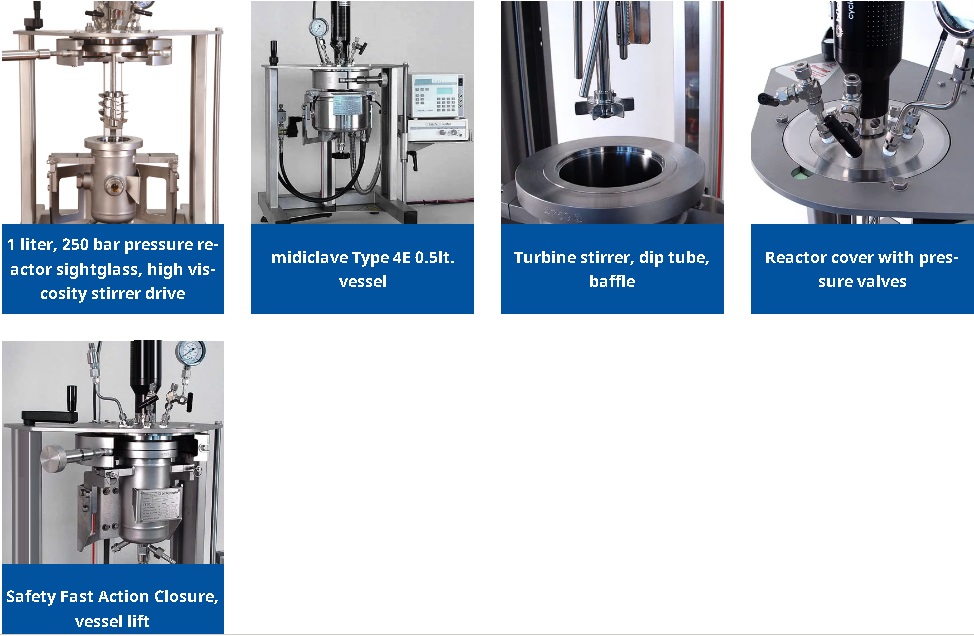 1 liter, 250 bar pressure reactor sightglass, high viscosity stirrer drive

midiclave Type 4E 0.5lt. vessel

Turbine stirrer, dip tube, baffle

Reactor cover with pressure valves

Safety Fast Action Closure, vessel lift