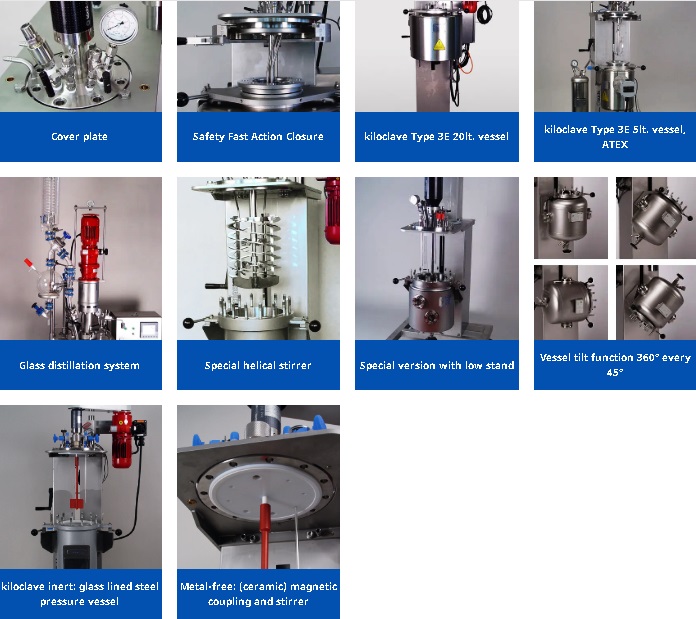 Cover plate

Safety Fast Action Closure

kiloclave Type 3E 20lt. vessel

kiloclave Type 3E 5lt. vessel, ATEX

Glass distillation system

Special helical stirrer

Special version with low stand

Vessel tilt function 360° every 45°

kiloclave inert: glass lined steel pressure vessel

Metal-free: (ceramic) magnetic coupling and stirrer