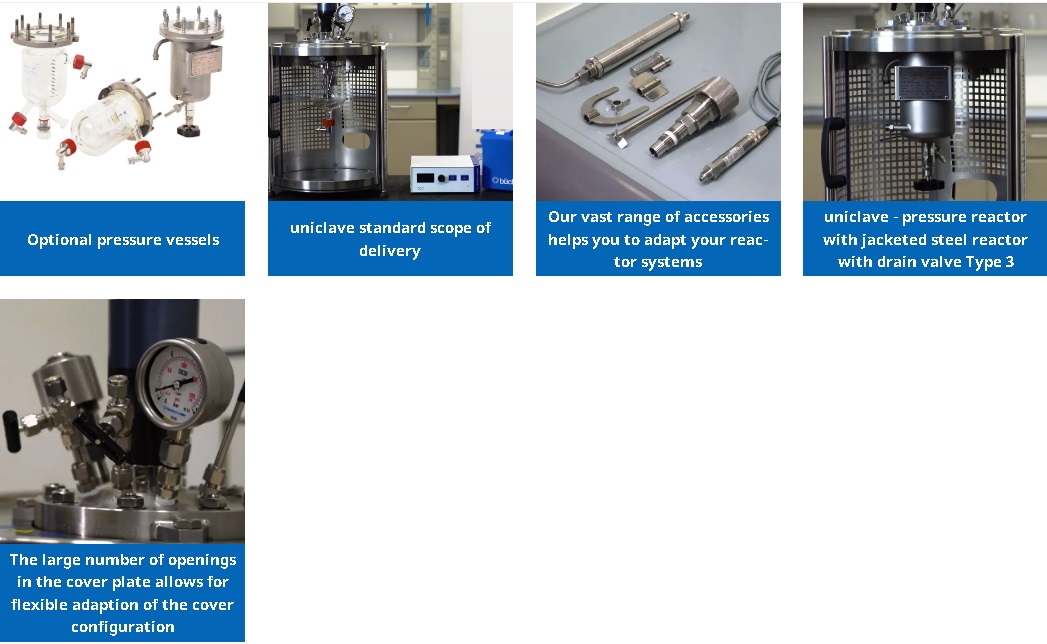 Optional pressure vessels

uniclave standard scope of delivery

Our vast range of accessories helps you to adapt your reactor systems

uniclave - pressure reactor with jacketed steel reactor with drain valve Type 3

The large number of openings in the cover plate allows for flexible adaption of the cover configuration