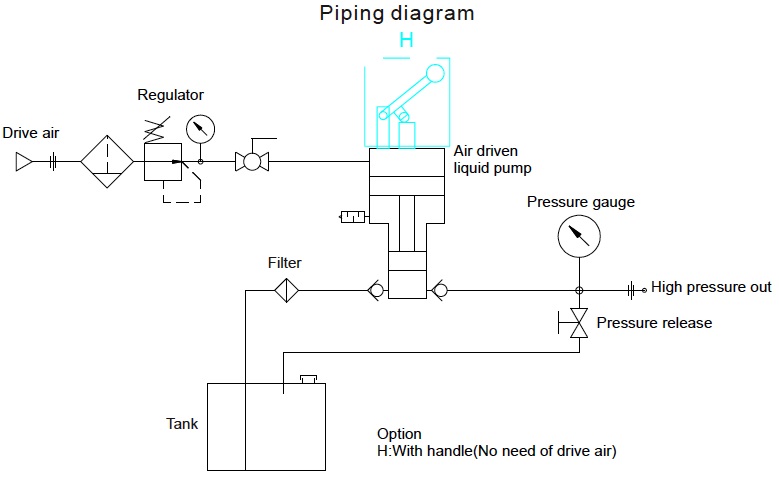 Piping diagram

H

Regulator

Drive air

Air driven liquid pump

Pressure gauge

Filter

High pressure out

Pressure release

Tank

Option
H:With handle(No need of drive air)