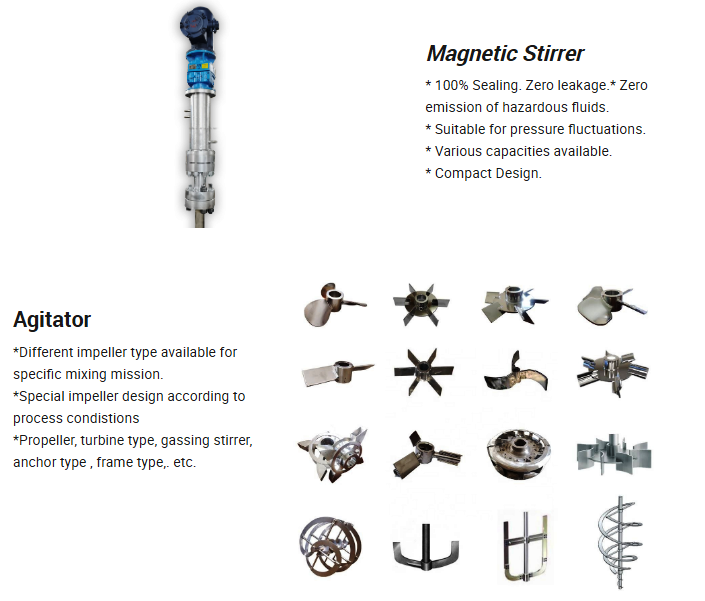 Magnetic Stirrer

* 100% Sealing. Zero leakage.* Zero emission of hazardous fluids.
* Suitable for pressure fluctuations.
* Various capacities available.
* Compact Design.

Agitator

*Different impeller type available for specific mixing mission.
*Special impeller design according to process condistions
*Propeller, turbine type, gassing stirrer, anchor type , frame type,. etc.