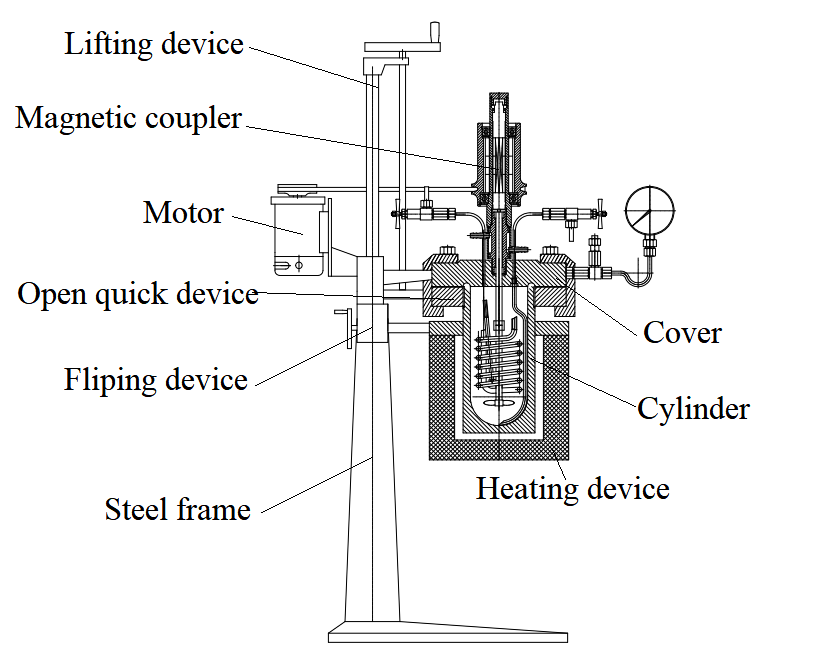 Lifting device
Magnetic coupler
Motor
Open quick device
Fliping device
Steel frame
Cover
Cylinder
Heating device