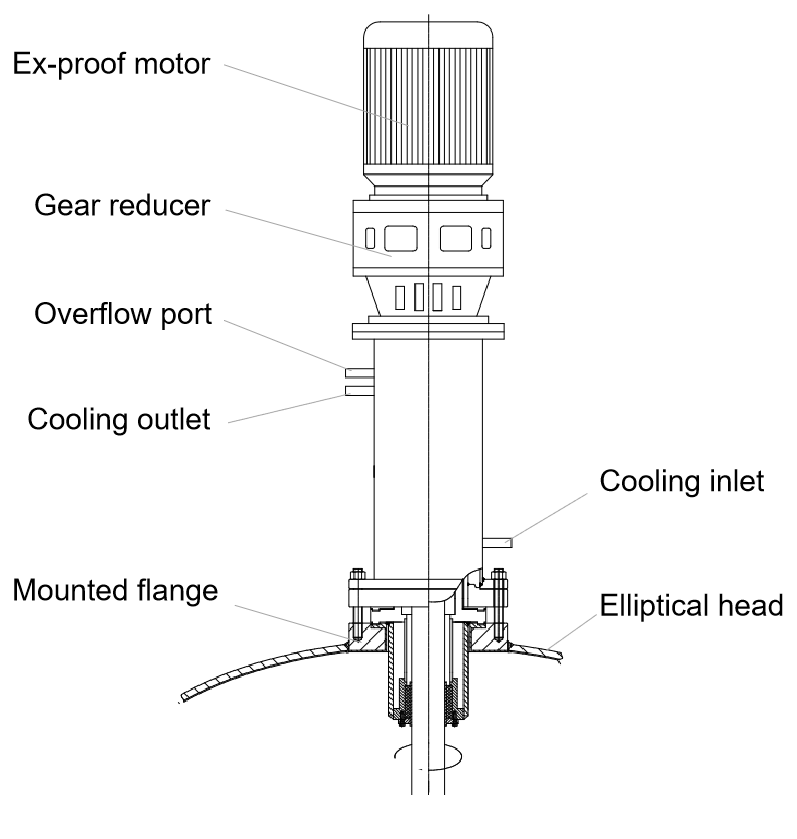 Ex-proof motor
Gear reducer
Overflow port
Cooling outlet
Cooling inlet
Mounted flange
Elliptical head