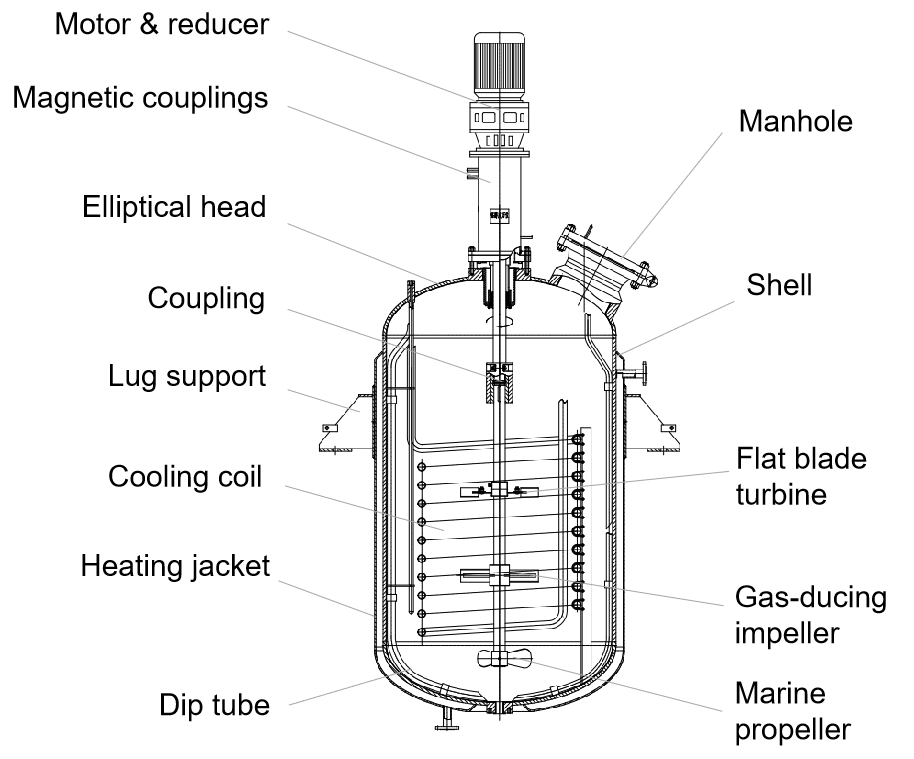 Motor & reducer

Magnetic couplings

Elliptical head

Coupling

Lug support

Cooling coil

Heating jacket

Dip tube

Manhole

Shell

Flat blade turbine

Gas-ducing impeller

Marine propeller