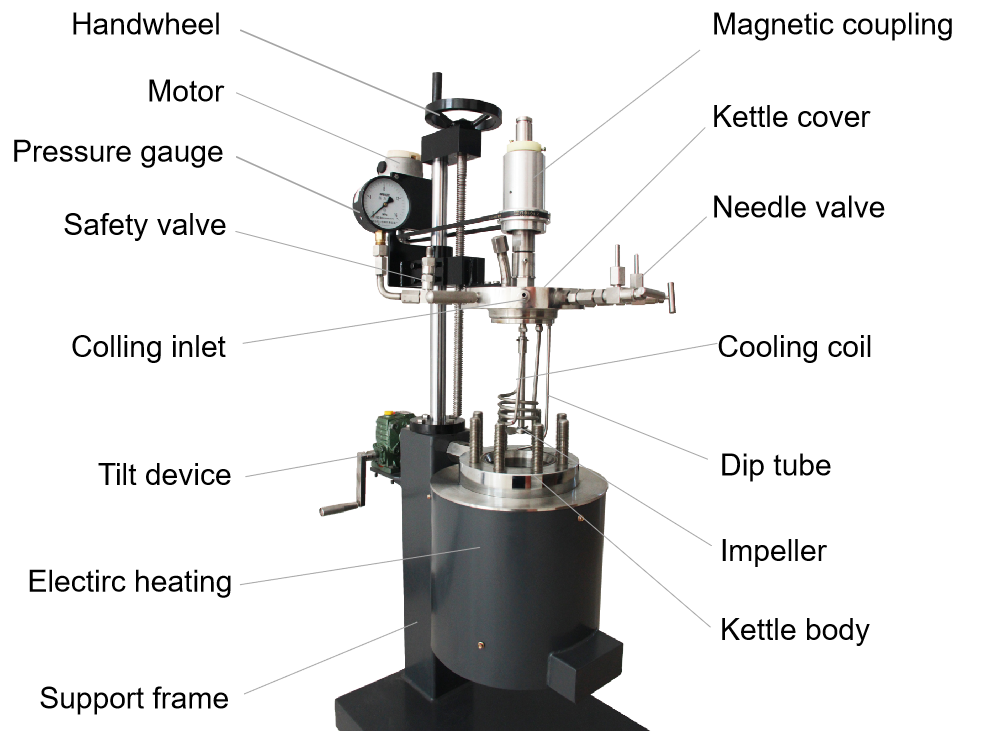 Handwheel
Motor
Pressure gauge
Safety valve
Colling inlet
Tilt device
Electirc heating
Support frame
Magnetic coupling
Kettle cover
Needle valve
Cooling coil
Dip tube
Impeller
Kettle body