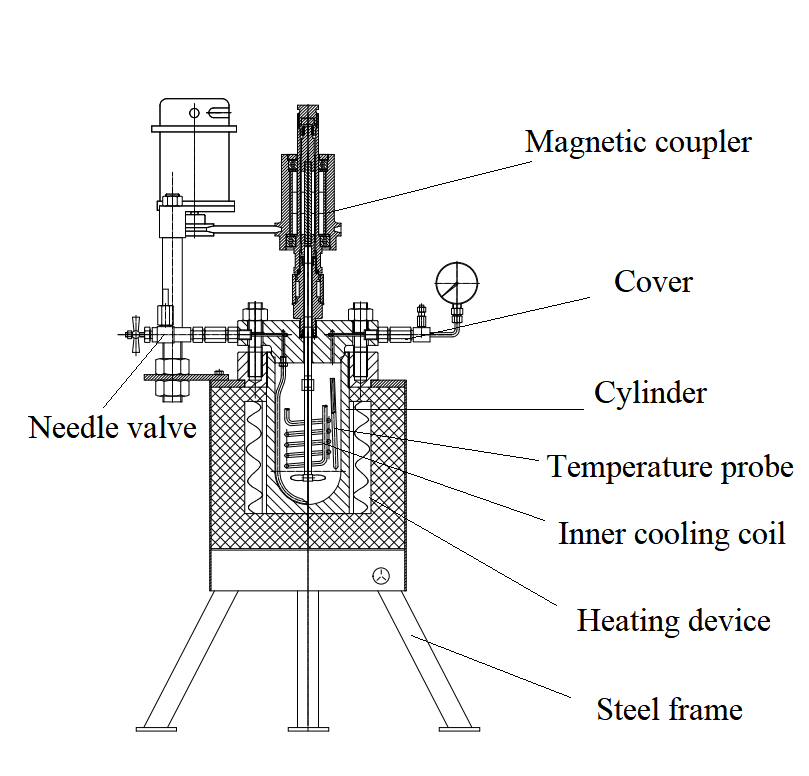 Magnetic coupler

Cover

Cylinder

Needle valve

Temperature probe

Inner cooling coil

Heating device

Steel frame