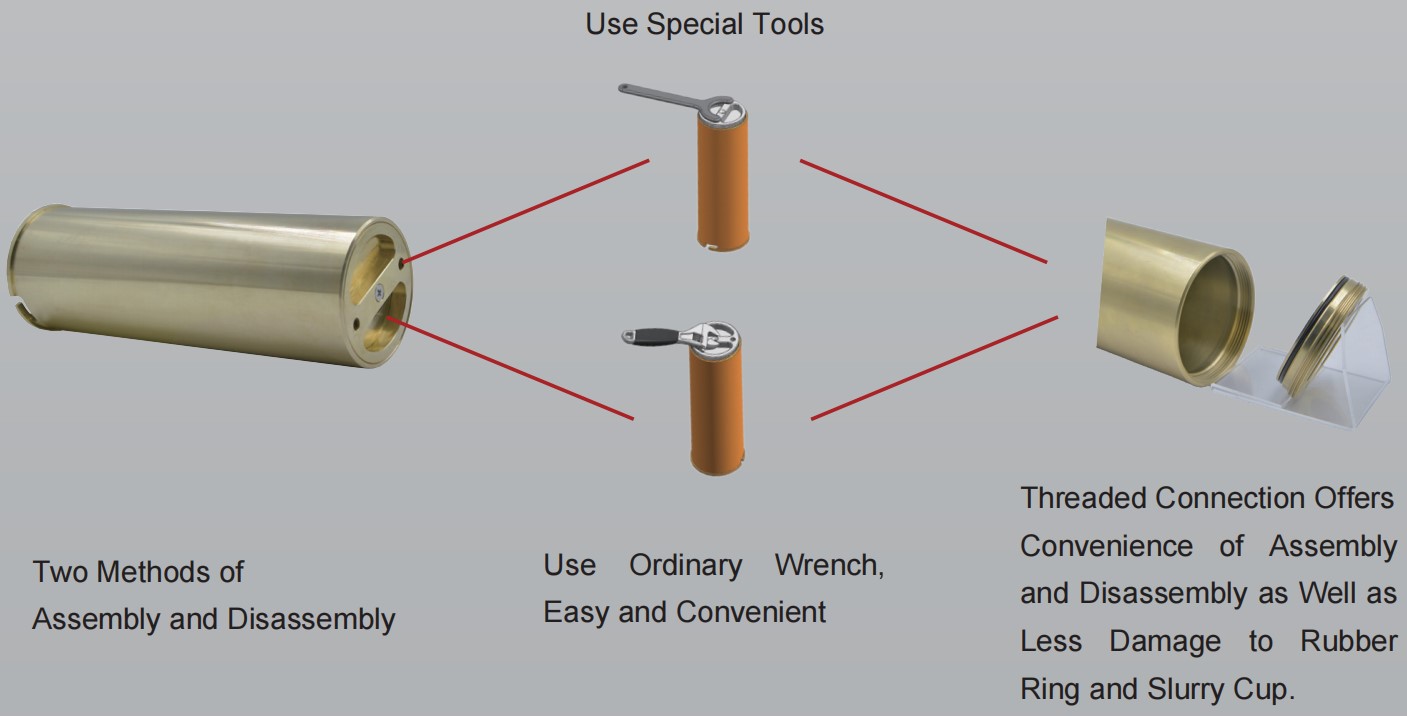 Use Special Tools

Two Methods of Assembly and Disassembly

Use Ordinary Wrench, Easy and Convenient

Threaded Connection Offers Convenience of Assembly and Disassembly as Well as Less Damage to Rubber Ring and Slurry Cup.